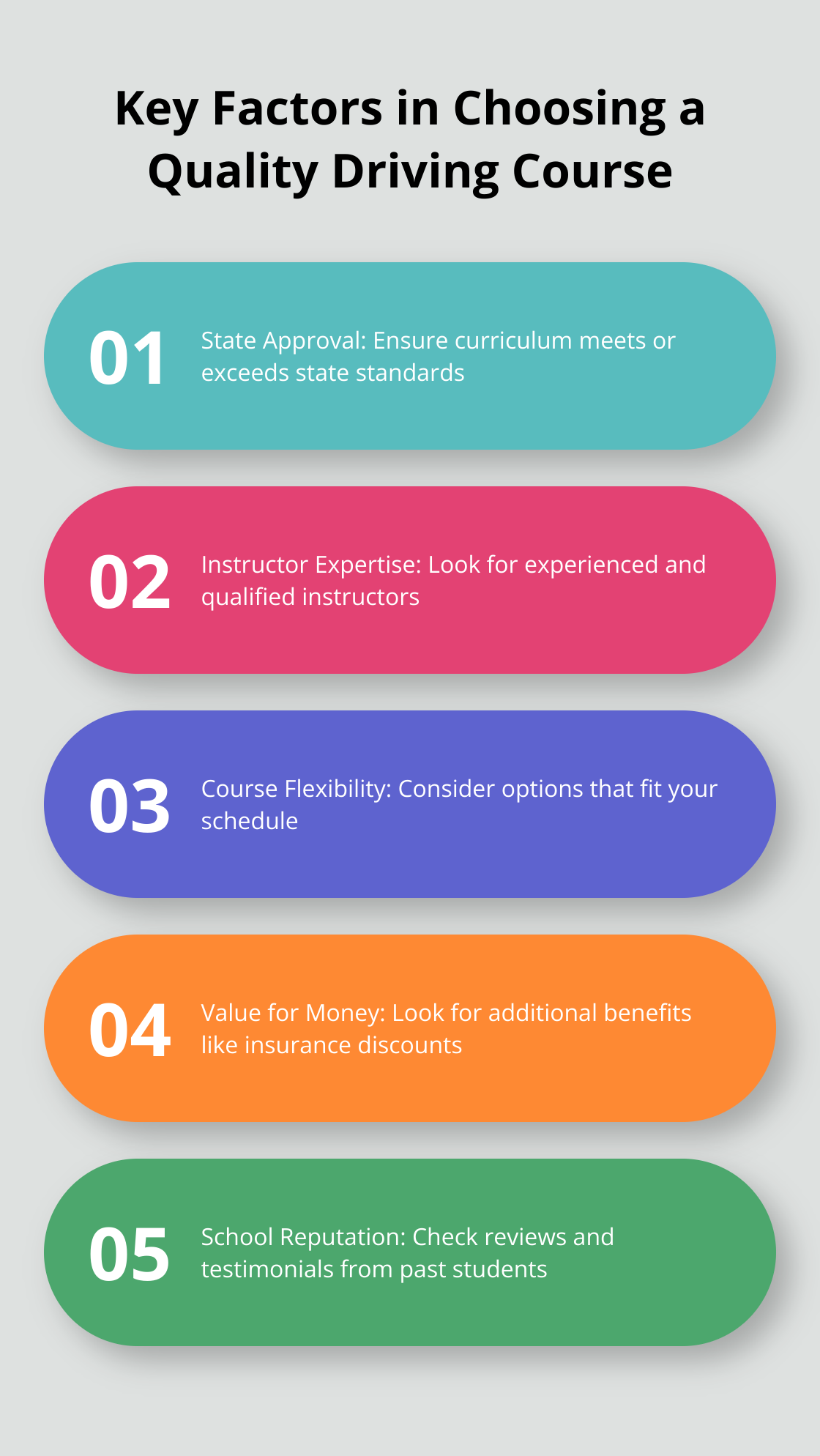 Key Factors in Choosing a Quality Driving Course

01 State Approval: Ensure curriculum meets or exceeds state standards

02 Instructor Expertise: Look for experienced and qualified instructors

03 Course Flexibility: Consider options that fit your schedule

04 Value for Money: Look for additional benefits like insurance discounts

05 School Reputation: Check reviews and testimonials from past students