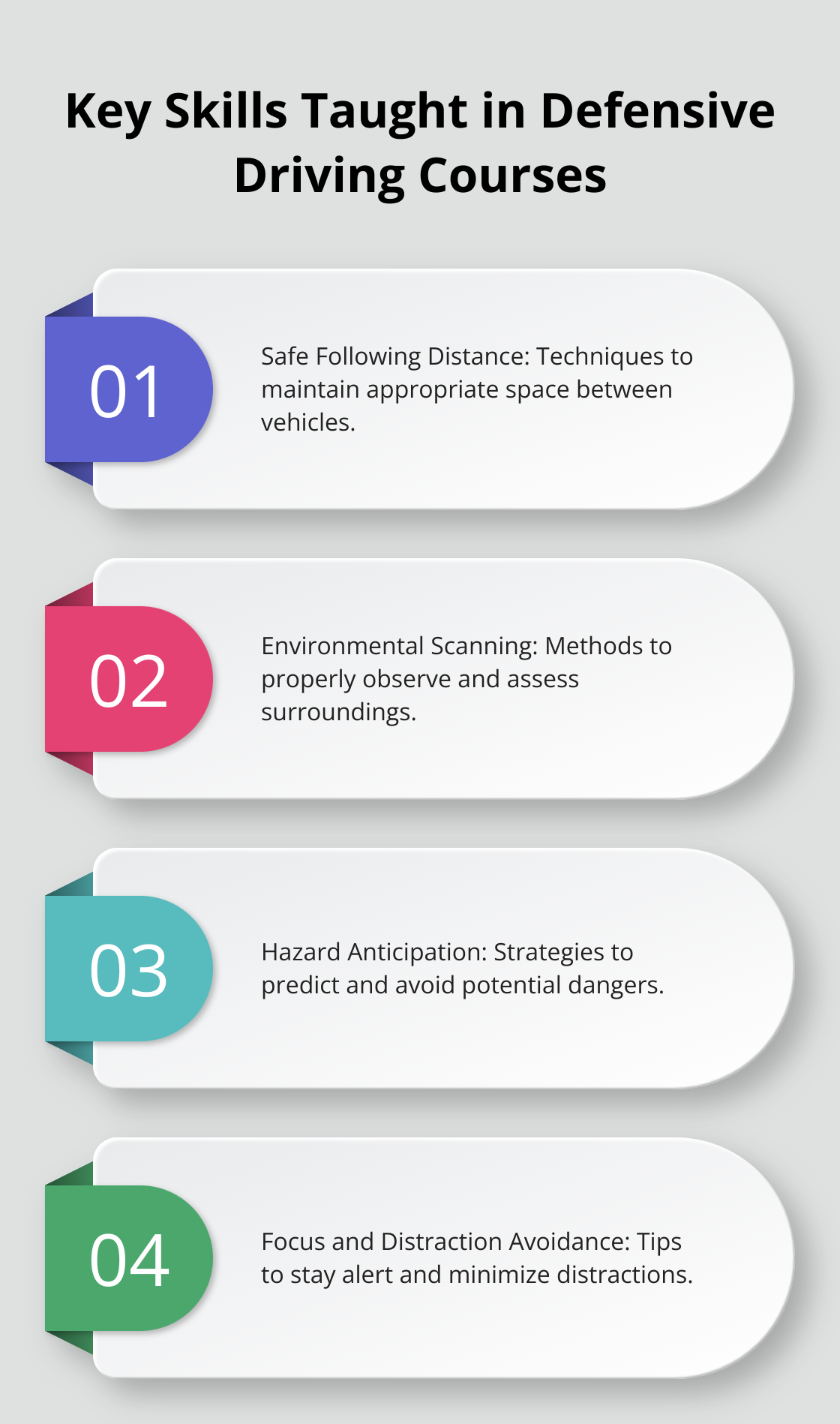 Key Skills Taught in Defensive Driving Courses

01

Safe Following Distance: Techniques to maintain appropriate space between vehicles.

02

Environmental Scanning: Methods to properly observe and assess surroundings.

03

Hazard Anticipation: Strategies to predict and avoid potential dangers.

04

Focus and Distraction Avoidance: Tips to stay alert and minimize distractions.