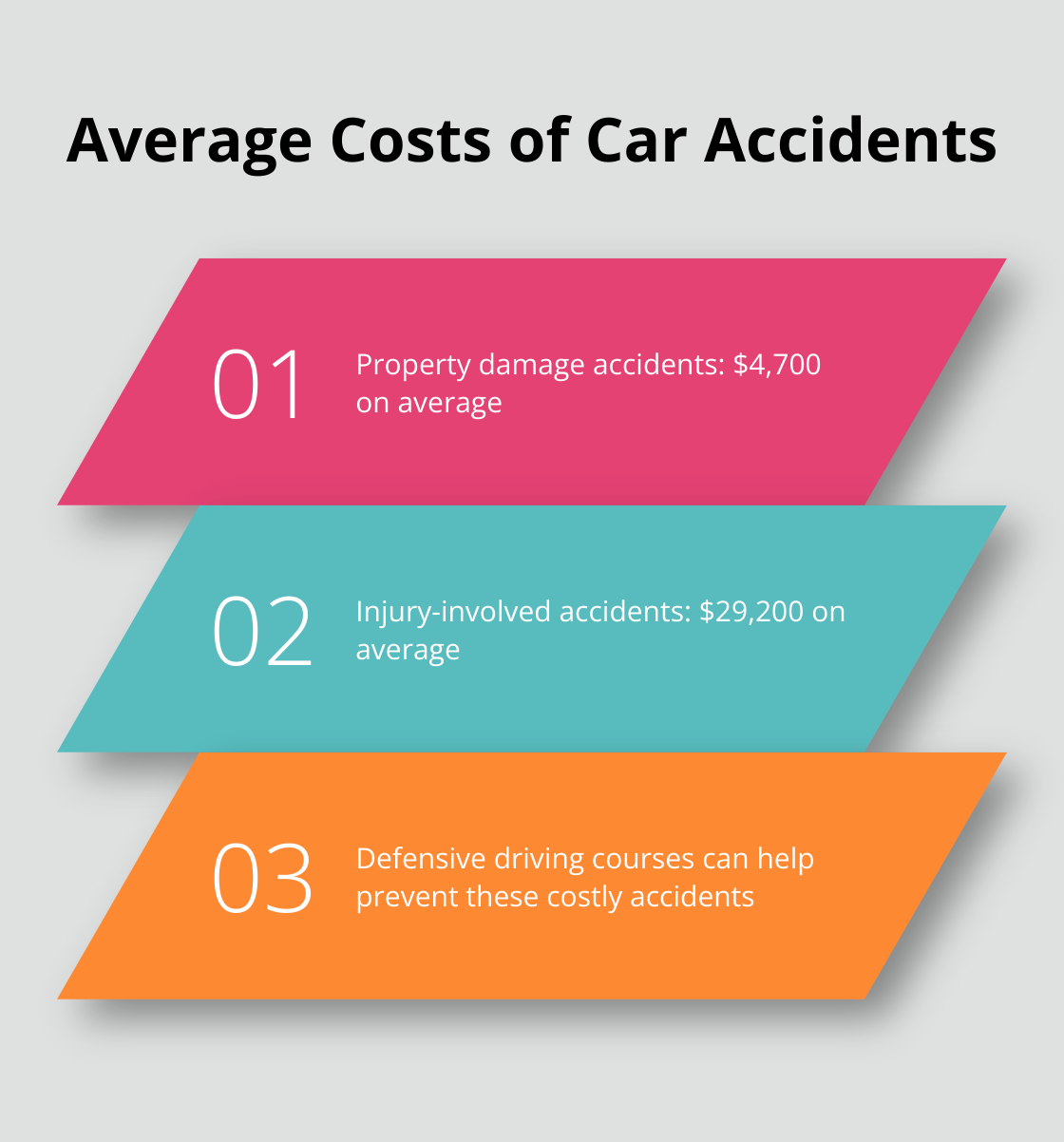 Average Costs of Car Accidents

01

Property damage accidents: \$4,700 on average

02

Injury-involved accidents: \$29,200 on average

03

Defensive driving courses can help prevent these costly accidents