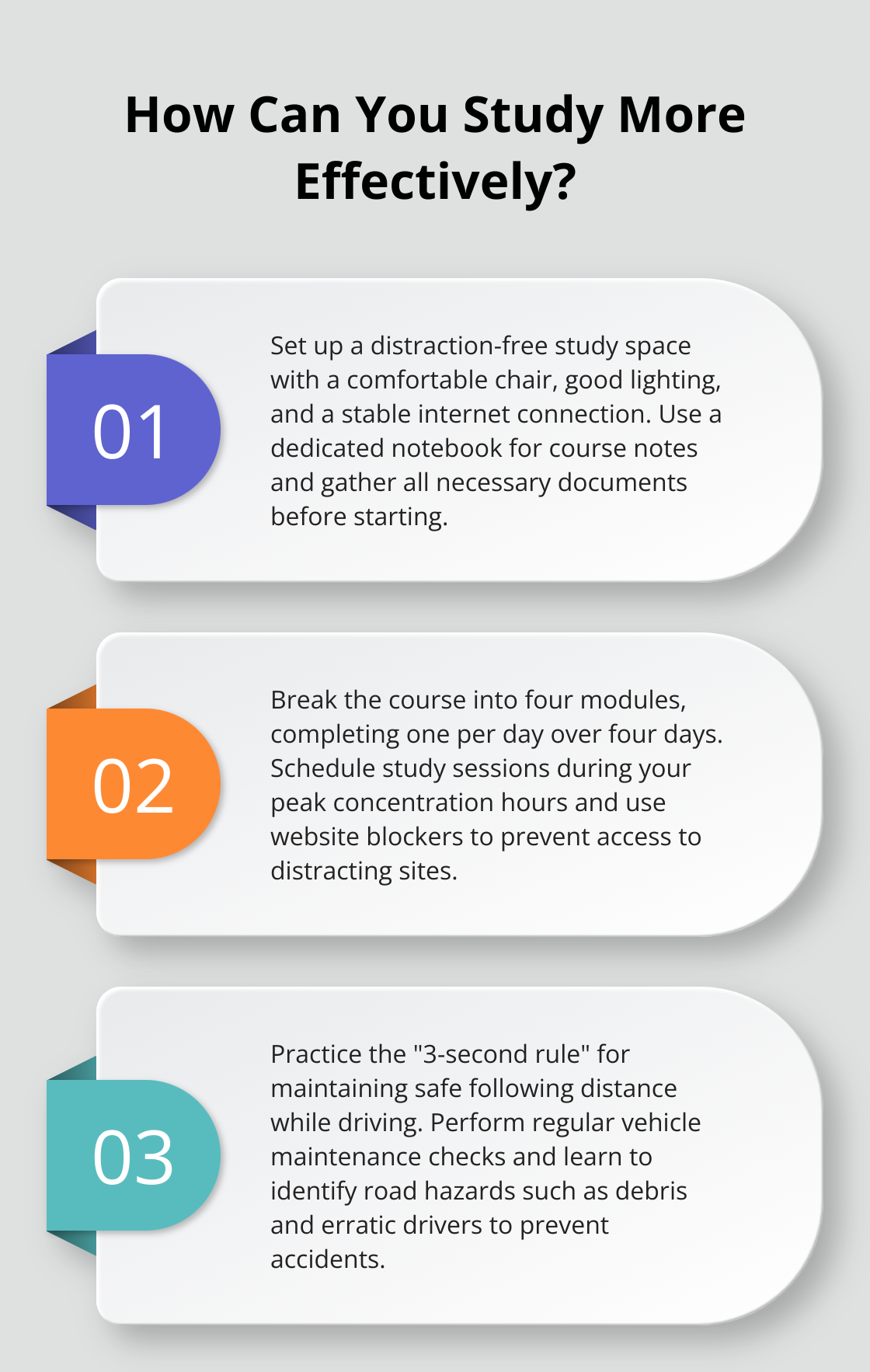 How Can You Study More Effectively?

01

Set up a distraction-free study space with a comfortable chair, good lighting, and a stable internet connection. Use a dedicated notebook for course notes and gather all necessary documents before starting.

02

Break the course into four modules, completing one per day over four days. Schedule study sessions during your peak concentration hours and use website blockers to prevent access to distracting sites.

03

Practice the "3-second rule" for maintaining safe following distance while driving. Perform regular vehicle maintenance checks and learn to identify road hazards such as debris and erratic drivers to prevent accidents.