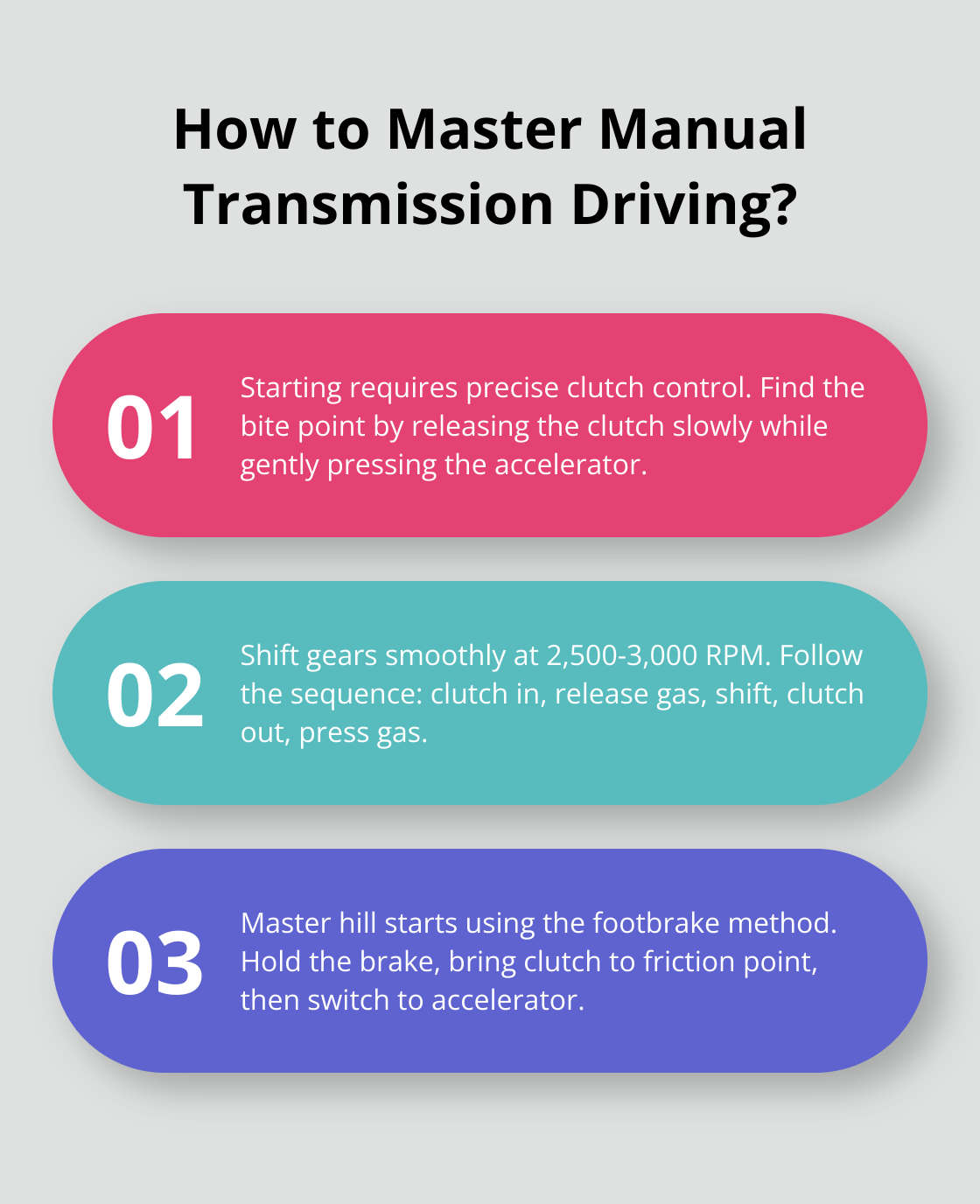 How to Master Manual Transmission Driving?

01

Starting requires precise clutch control. Find the bite point by releasing the clutch slowly while gently pressing the accelerator.

02

Shift gears smoothly at 2,500-3,000 RPM. Follow the sequence: clutch in, release gas, shift, clutch out, press gas.

03

Master hill starts using the footbrake method. Hold the brake, bring clutch to friction point, then switch to accelerator.