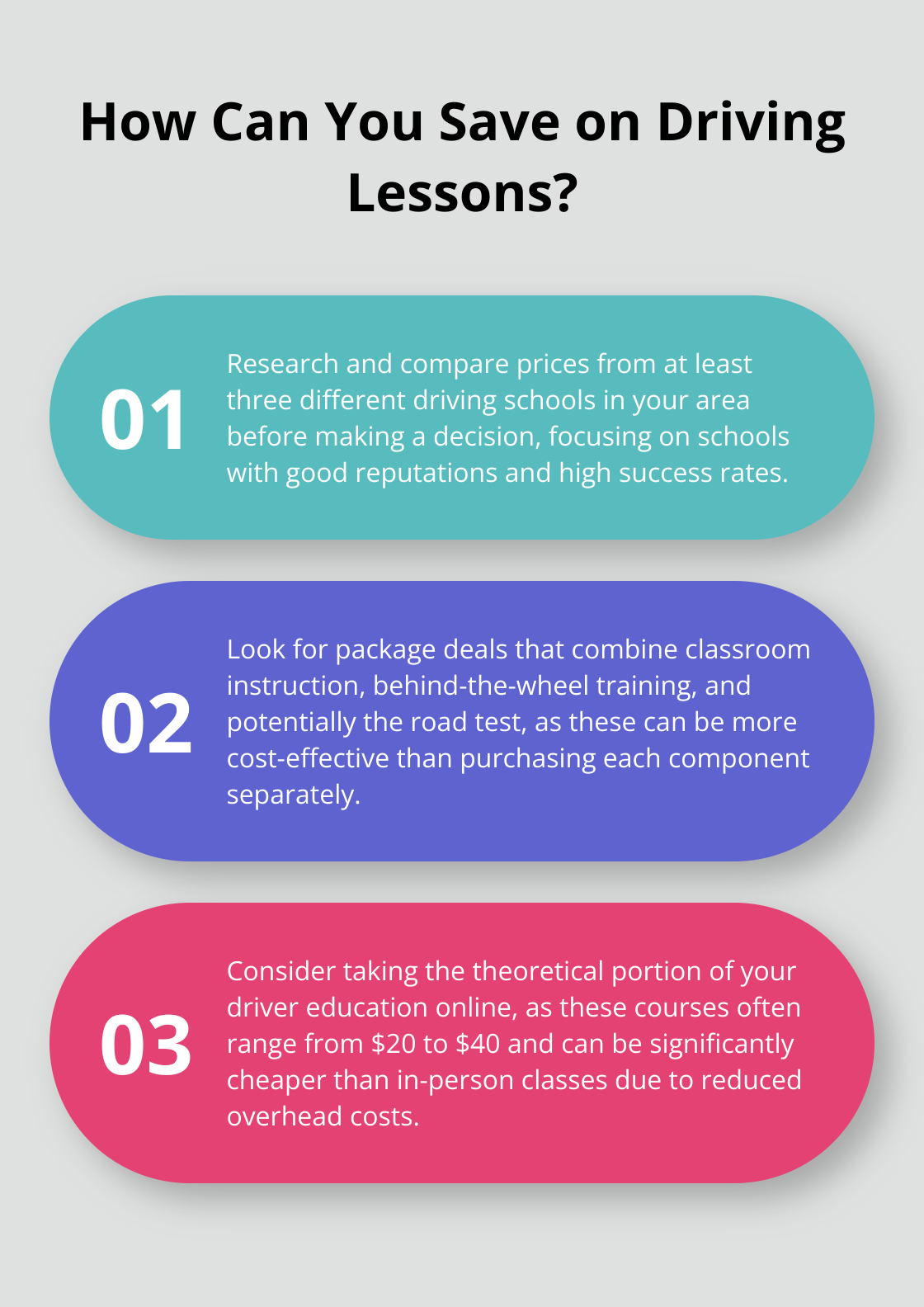 How Can You Save on Driving Lessons?

01

Research and compare prices from at least three different driving schools in your area before making a decision, focusing on schools with good reputations and high success rates.

02

Look for package deals that combine classroom instruction, behind-the-wheel training, and potentially the road test, as these can be more cost-effective than purchasing each component separately.

03

Consider taking the theoretical portion of your driver education online, as these courses often range from \$20 to \$40 and can be significantly cheaper than in-person classes due to reduced overhead costs.