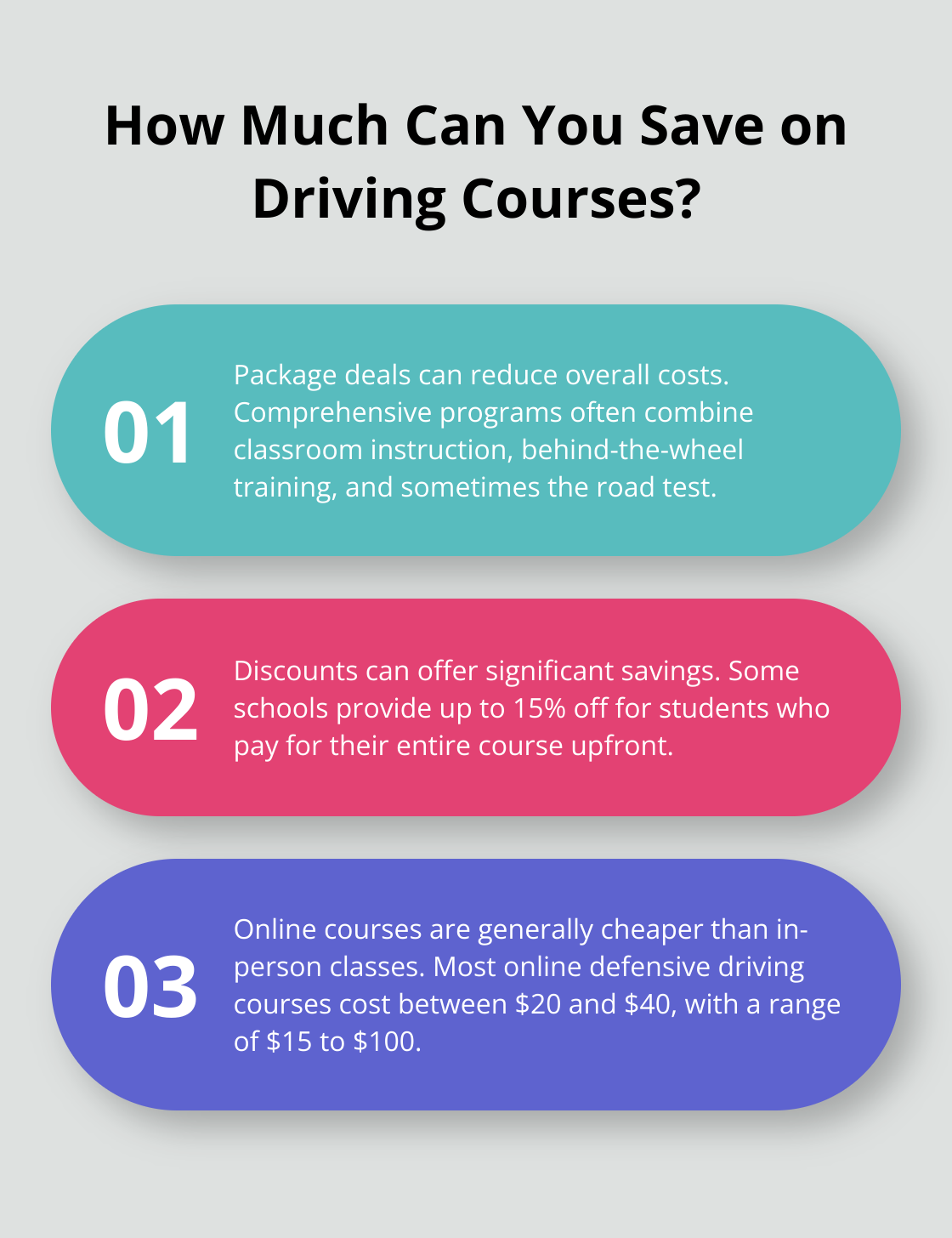 How Much Can You Save on Driving Courses?

01

Package deals can reduce overall costs. Comprehensive programs often combine classroom instruction, behind-the-wheel training, and sometimes the road test.

02

Discounts can offer significant savings. Some schools provide up to 15% off for students who pay for their entire course upfront.

03

Online courses are generally cheaper than in-person classes. Most online defensive driving courses cost between \$20 and \$40, with a range of \$15 to \$100.