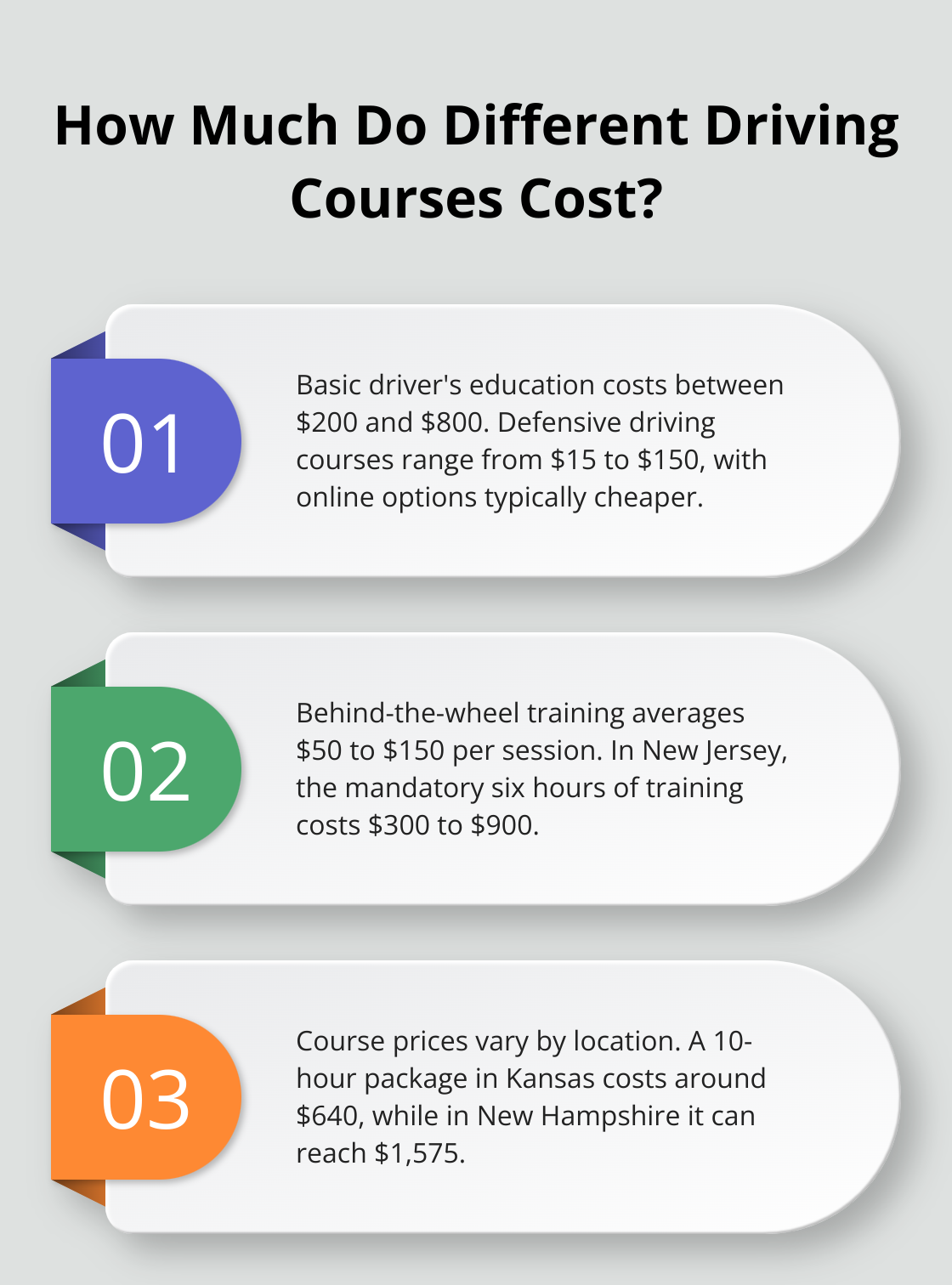 How Much Do Different Driving Courses Cost?

01

Basic driver's education costs between \$200 and \$800. Defensive driving courses range from \$15 to \$150, with online options typically cheaper.

02

Behind-the-wheel training averages \$50 to \$150 per session. In New Jersey, the mandatory six hours of training costs \$300 to \$900.

03

Course prices vary by location. A 10-hour package in Kansas costs around \$640, while in New Hampshire it can reach \$1,575.