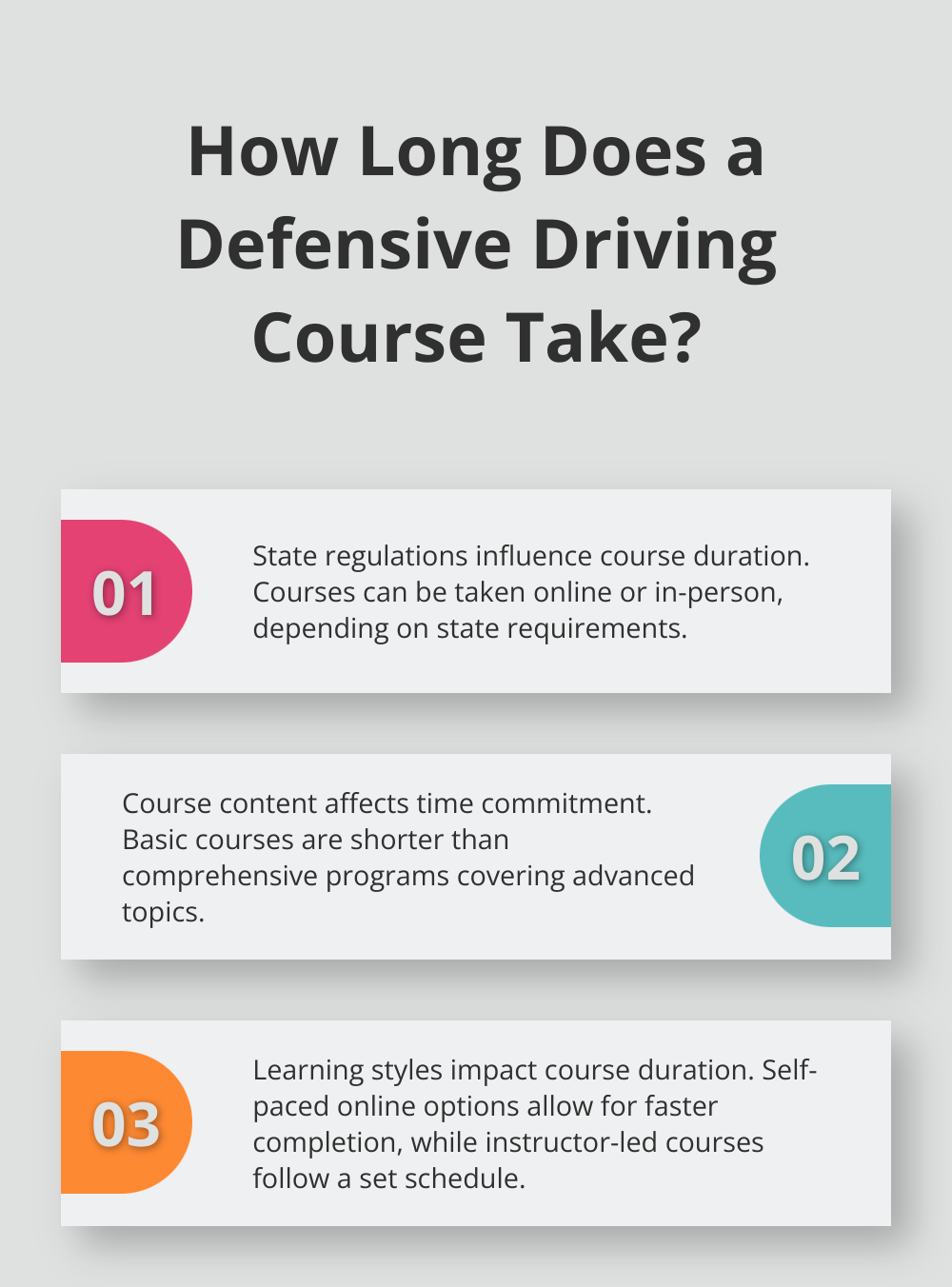 How Long Does a Defensive Driving Course Take?

01

State regulations influence course duration. Courses can be taken online or in-person, depending on state requirements.

Course content affects time commitment. Basic courses are shorter than comprehensive programs covering advanced topics.

02

03

Learning styles impact course duration. Self-paced online options allow for faster completion, while instructor-led courses follow a set schedule.