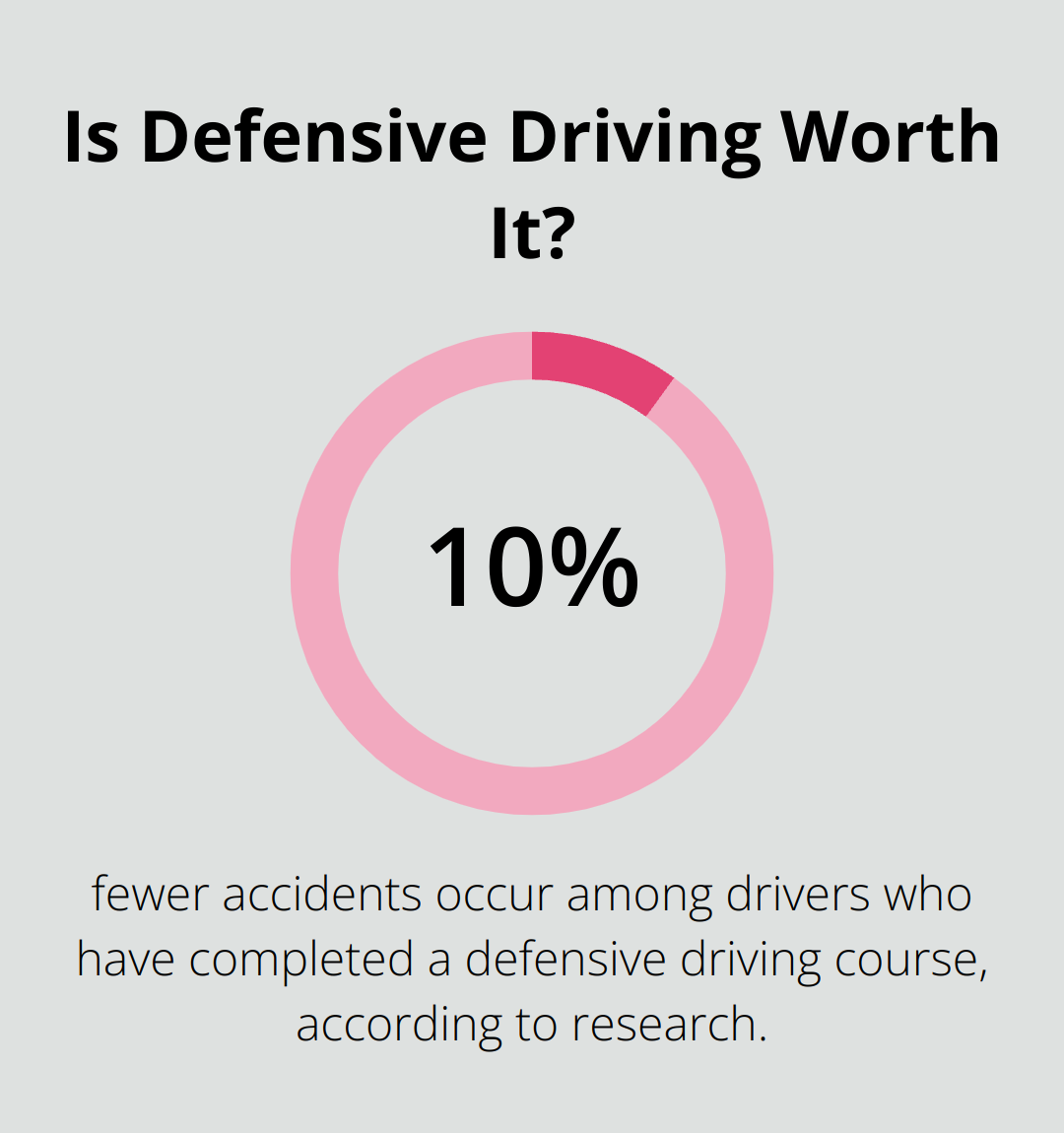 Is Defensive Driving Worth It?

10%

fewer accidents occur among drivers who have completed a defensive driving course, according to research.